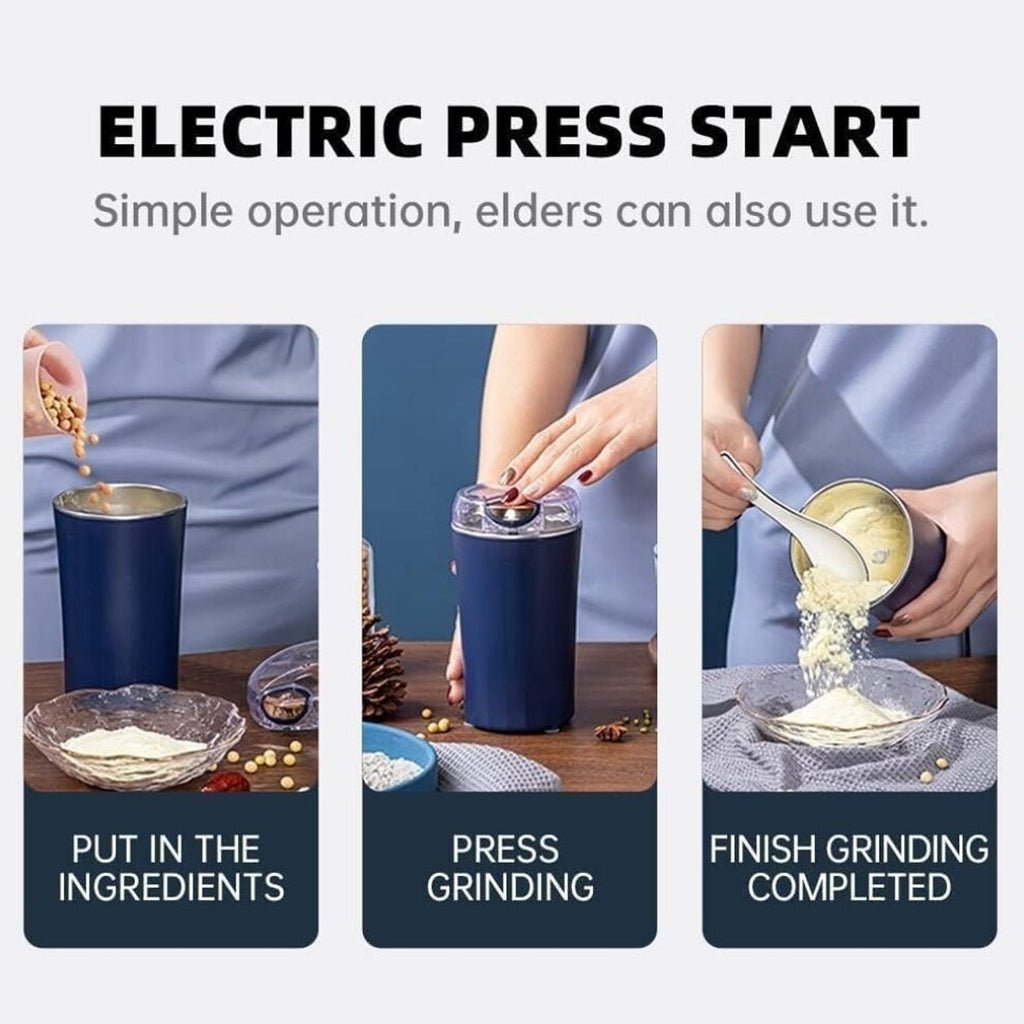 ELECTRIC PRESS START
Simple operation, elders can also use it.

PUT IN THE INGREDIENTS

PRESS GRINDING

FINISH GRINDING COMPLETED